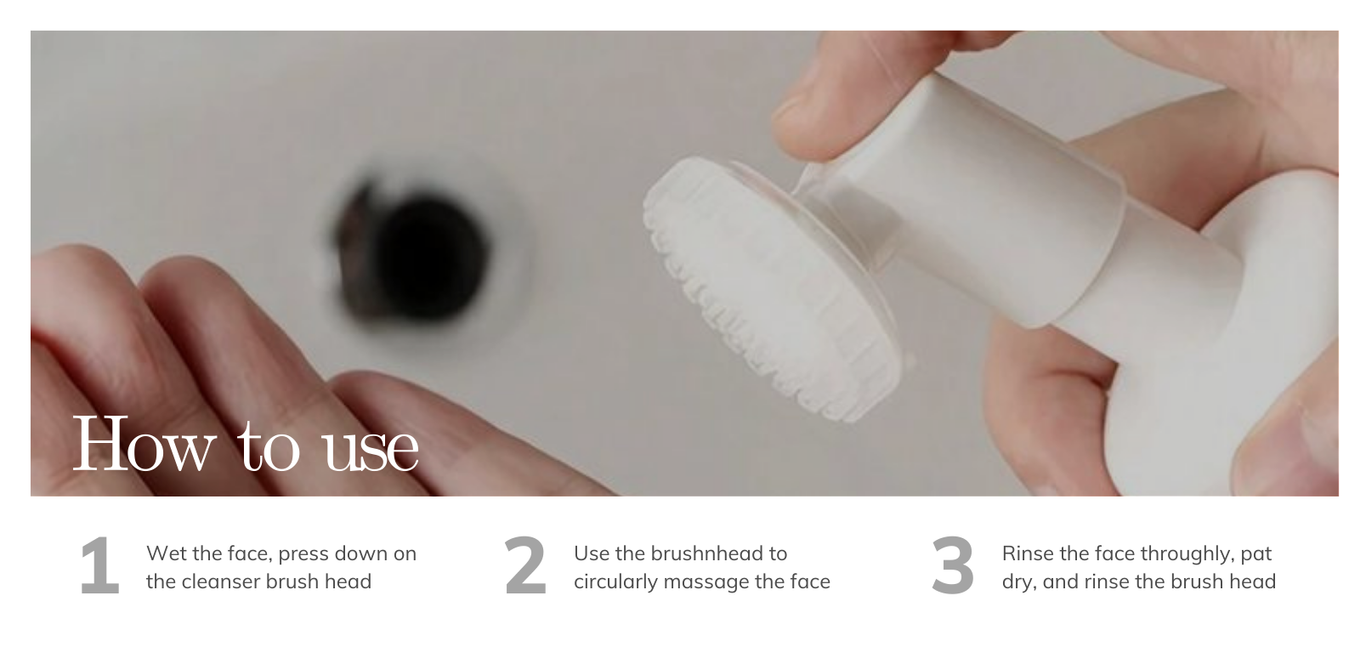 How to use

1 Wet the face, press down on the cleanser brush head

2 Use the brushnhead to circularly massage the face

3 Rinse the face throughly, pat dry, and rinse the brush head